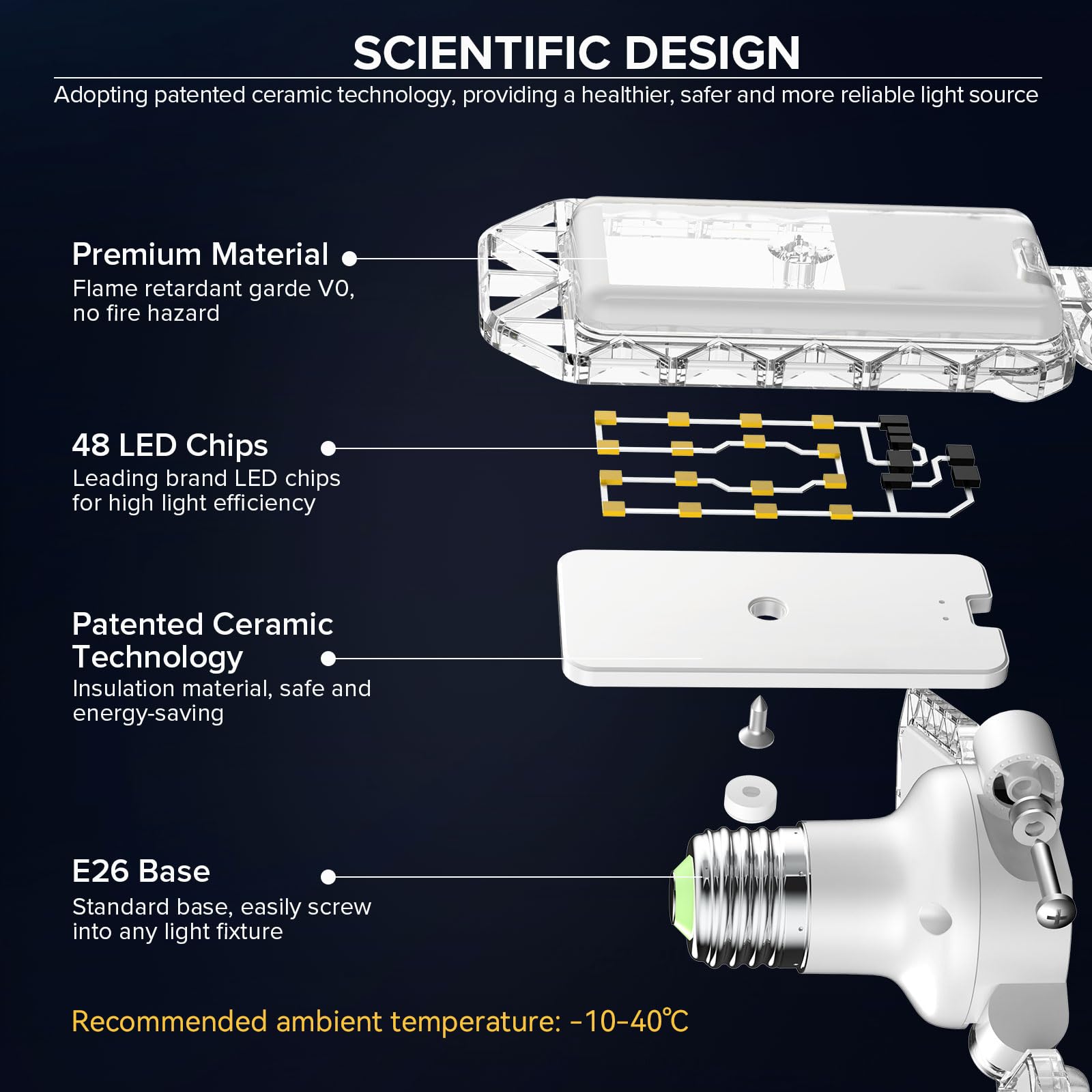 SCIENTIFIC DESIGN

Adopting patented ceramic technology, providing a healthier, safer and more reliable light source

Premium Material
Flame retardant garde V0, no fire hazard

48 LED Chips
Leading brand LED chips for high light efficiency

Patented Ceramic Technology
Insulation material, safe and energy-saving

E26 Base
Standard base, easily screw into any light fixture

Recommended ambient temperature: -10-40℃