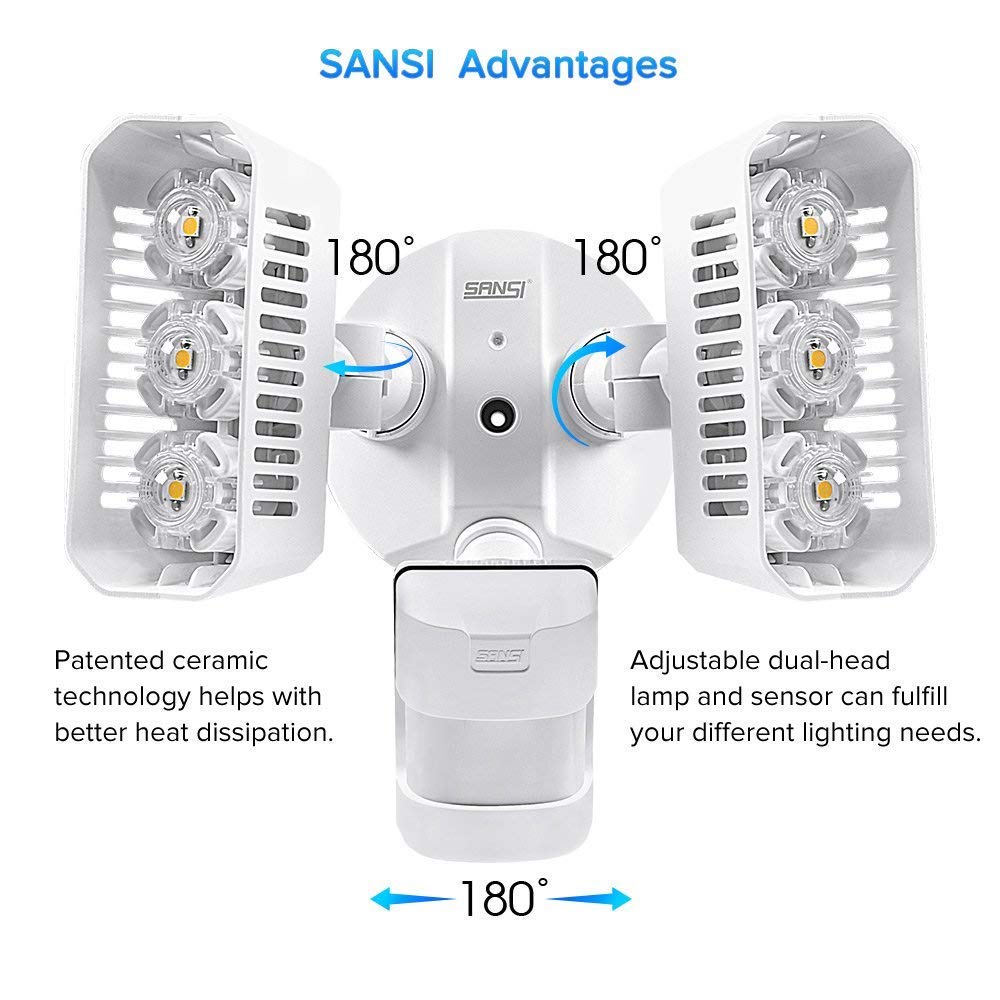 SANSI Advantages

180°

180°

SANSI

SANSI

Patented ceramic technology helps with better heat dissipation.

Adjustable dual-head lamp and sensor can fulfill your different lighting needs.

180°