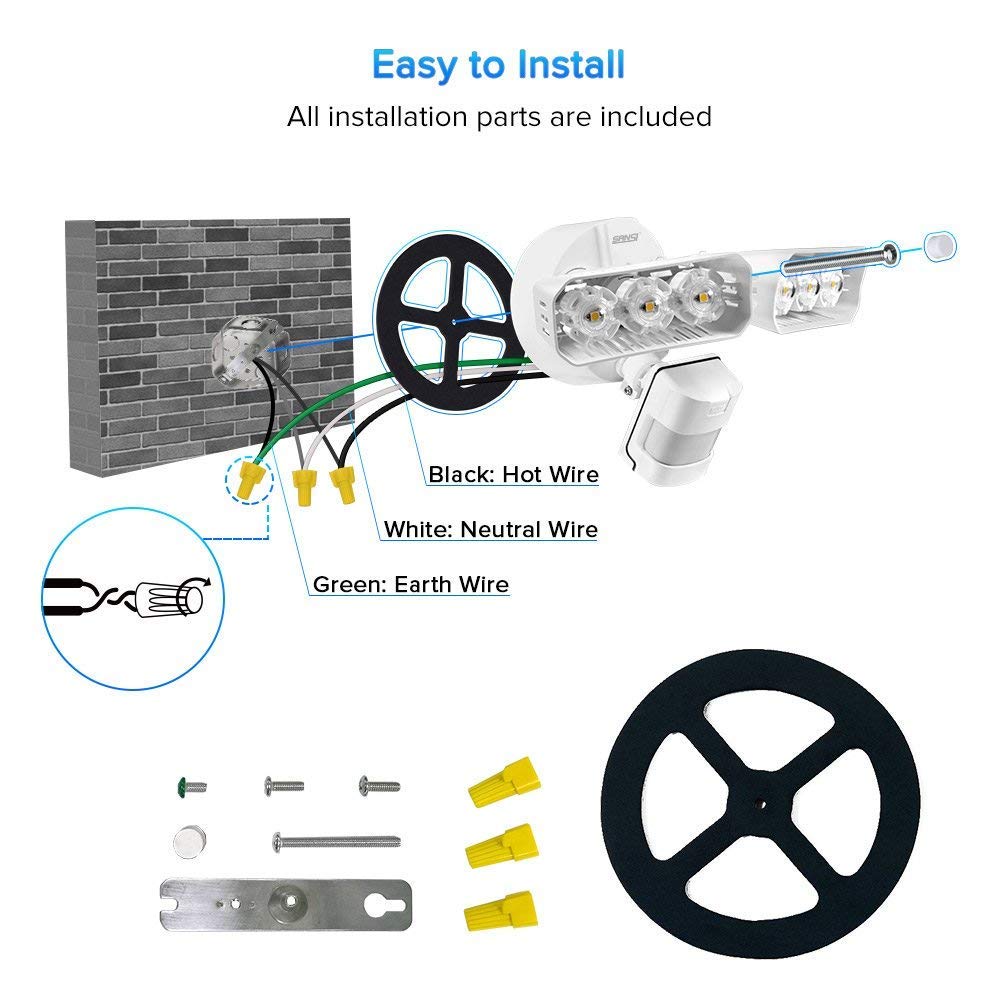 Easy to Install
All installation parts are included

SANSI

Black: Hot Wire

White: Neutral Wire

Green: Earth Wire